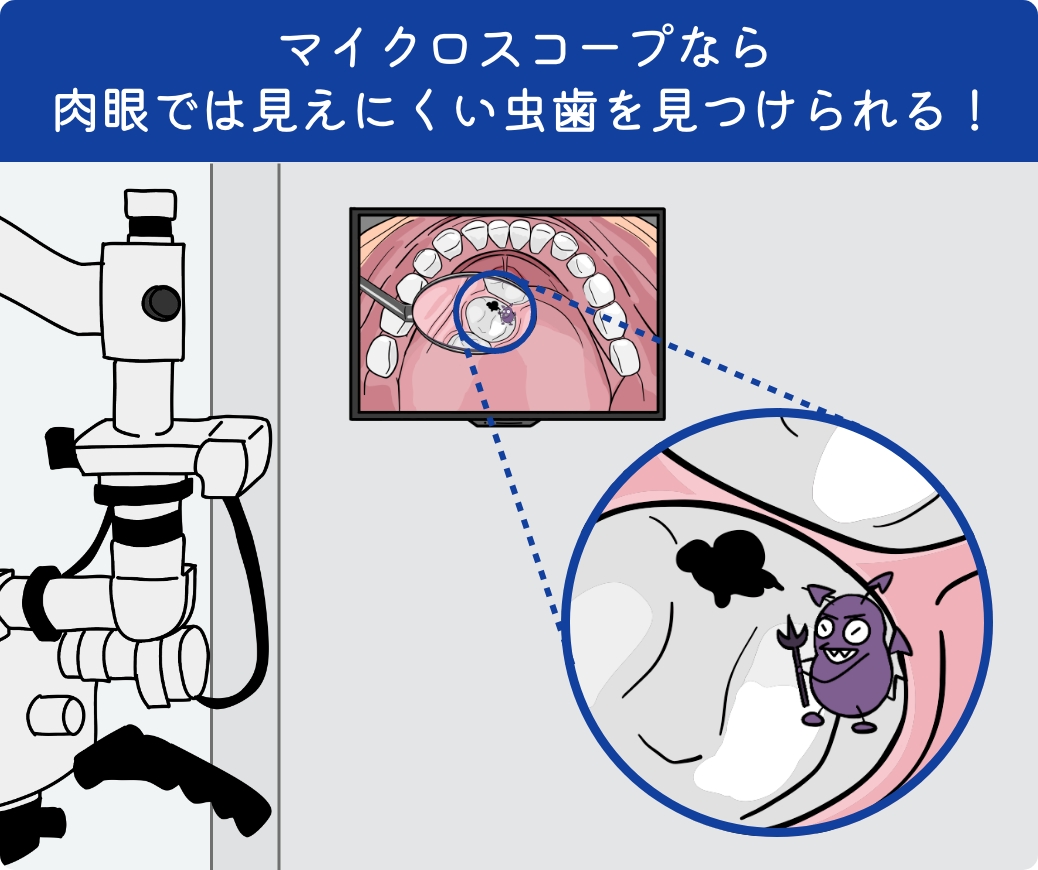 マイクロスコープなら
肉眼では見えにくい虫歯を見つけられる！